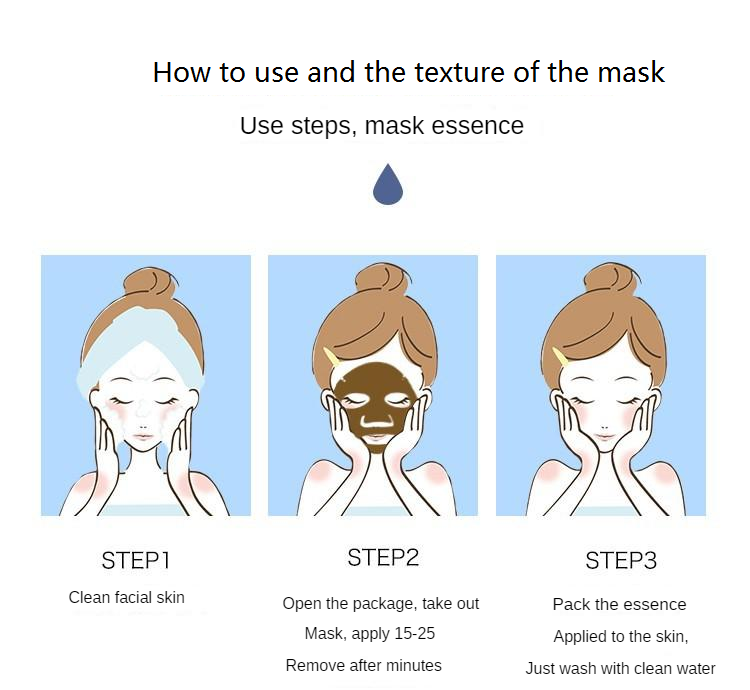 How to use and the texture of the mask

Use steps, mask essence

STEP1

Clean facial skin

STEP2

Open the package, take out

Mask, apply 15-25

Remove after minutes

STEP3

Pack the essence

Applied to the skin,

Just wash with clean water