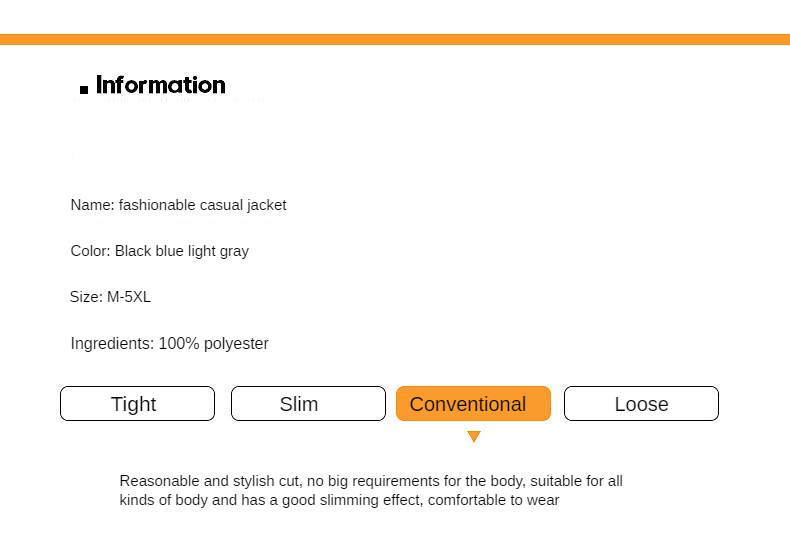 Information

Name: fashionable casual jacket

Color: Black blue light gray

Size: M-5XL

Ingredients: 100% polyester

Tight Slim Conventional Loose

Reasonable and stylish cut, no big requirements for the body, suitable for all kinds of body and has a good slimming effect, comfortable to wear