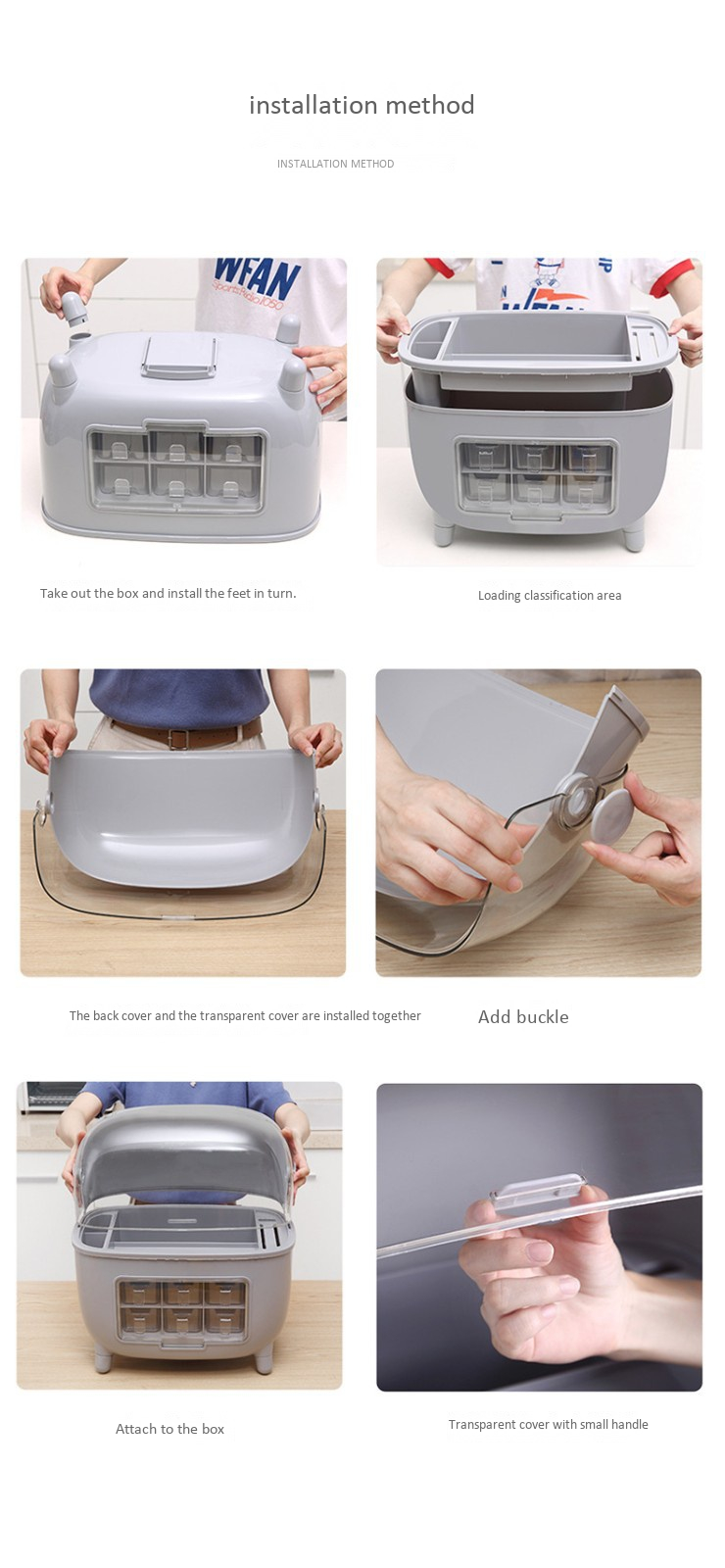 installation method

INSTALLATION METHOD

WFAN

Take out the box and install the feet in turn.

Loading classification area

The back cover and the transparent cover are installed together

Add buckle

Attach to the box

Transparent cover with small handle