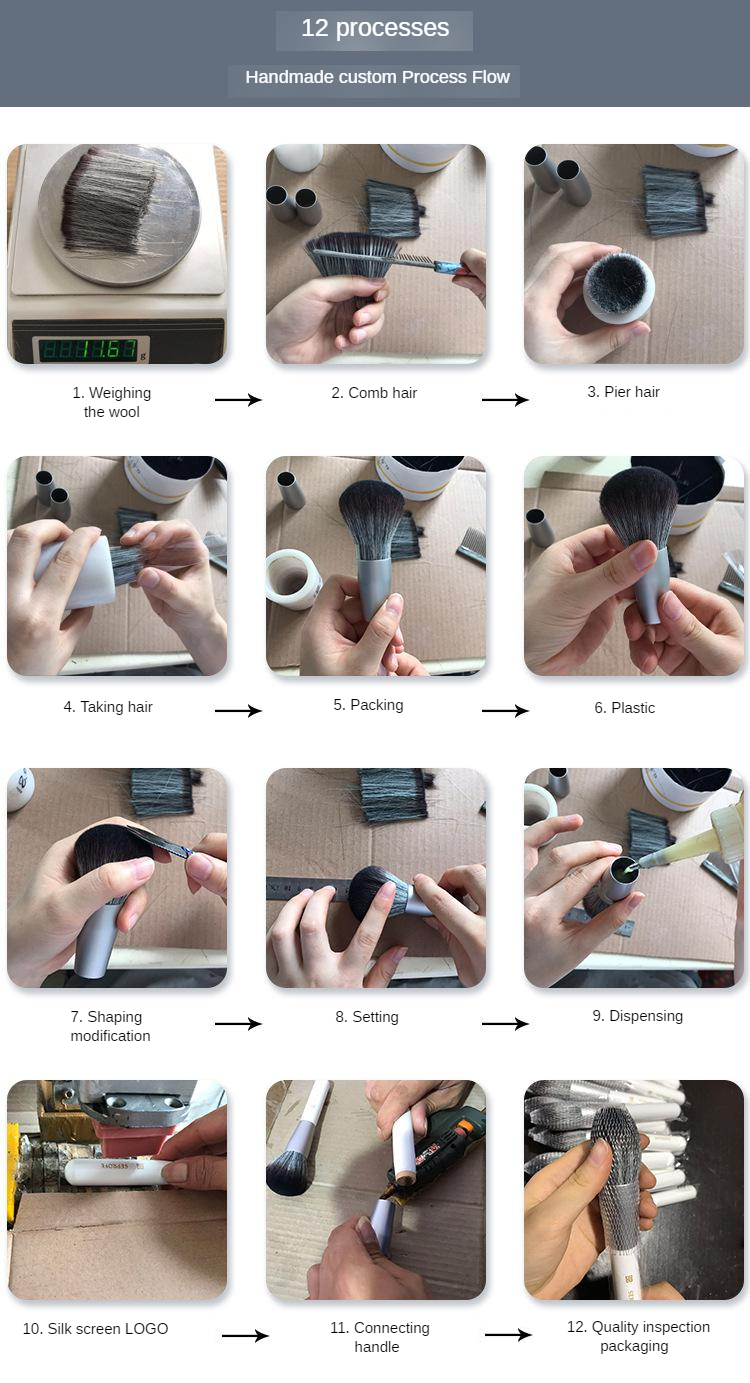 12 processes

Handmade custom Process Flow

11.67 g

1. Weighing the wool

2. Comb hair

3. Pier hair

4. Taking hair

5. Packing

6. Plastic

7. Shaping modification

8. Setting

9. Dispensing

10. Silk screen LOGO

11. Connecting handle

12. Quality inspection packaging