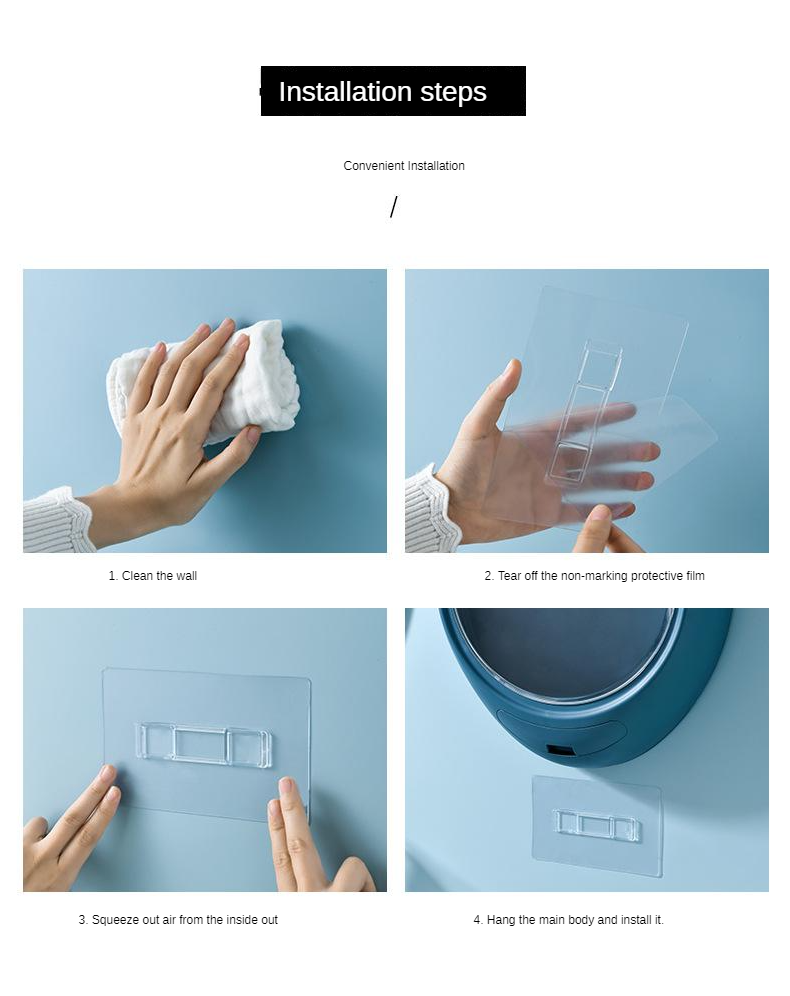 Installation steps

Convenient Installation

/

1. Clean the wall

2. Tear off the non-marking protective film

3. Squeeze out air from the inside out

4. Hang the main body and install it.