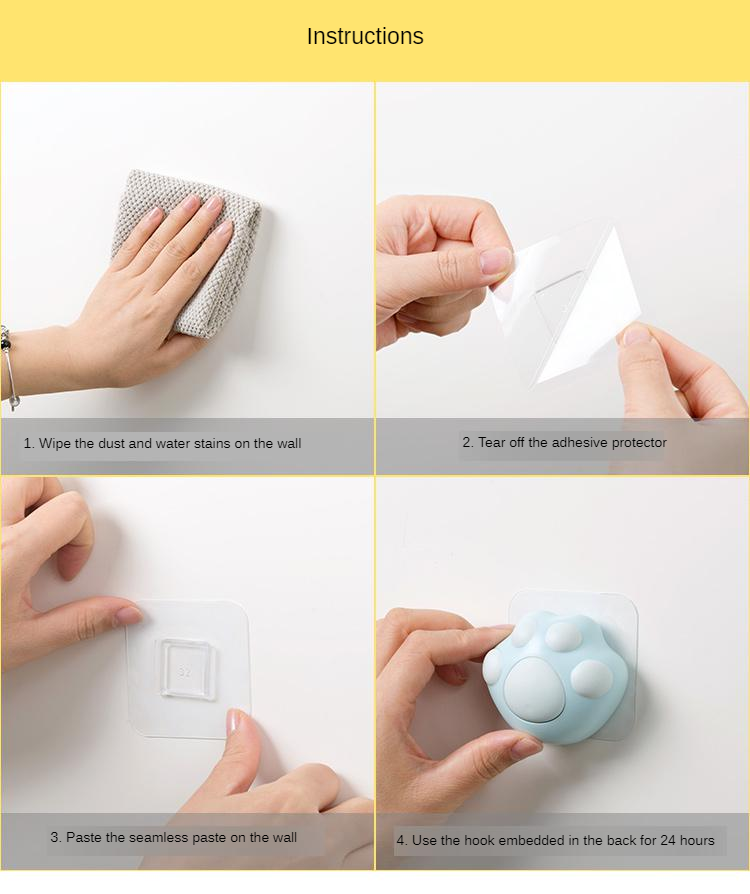 Instructions

1. Wipe the dust and water stains on the wall

2. Tear off the adhesive protector

3. Paste the seamless paste on the wall

4. Use the hook embedded in the back for 24 hours