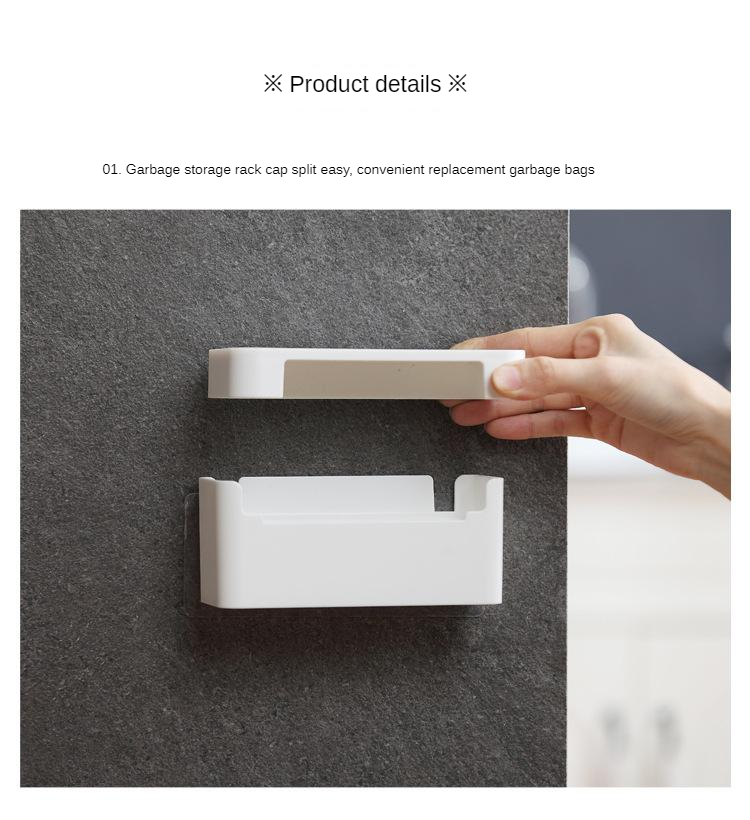 ※ Product details ※

01. Garbage storage rack cap split easy, convenient replacement garbage bags