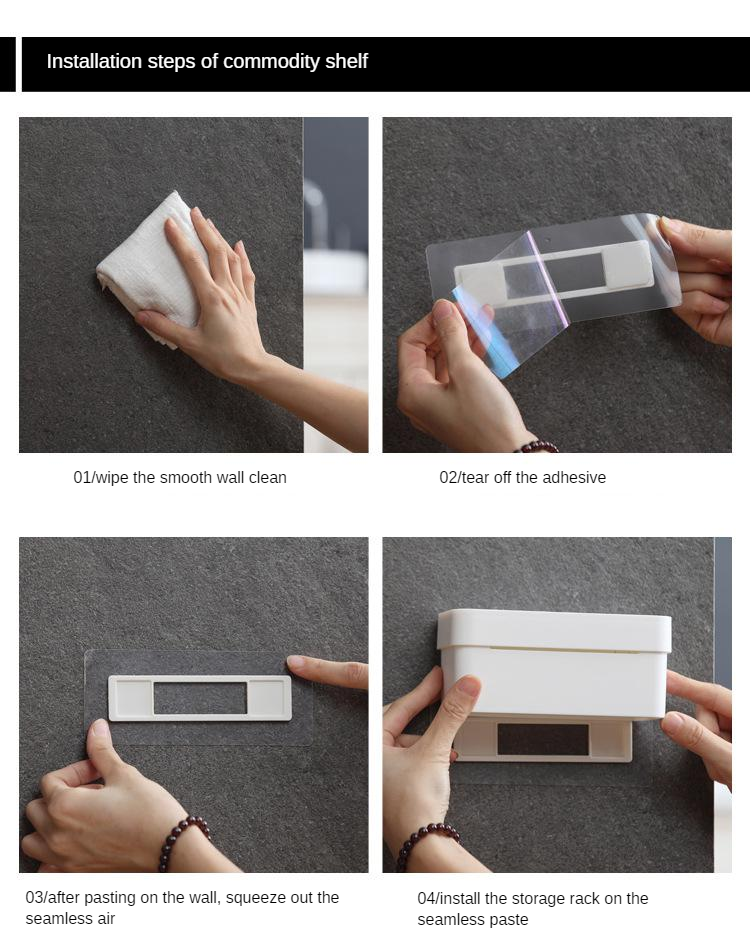 Installation steps of commodity shelf

01/wipe the smooth wall clean

02/tear off the adhesive

03/after pasting on the wall, squeeze out the seamless air

04/install the storage rack on the seamless paste