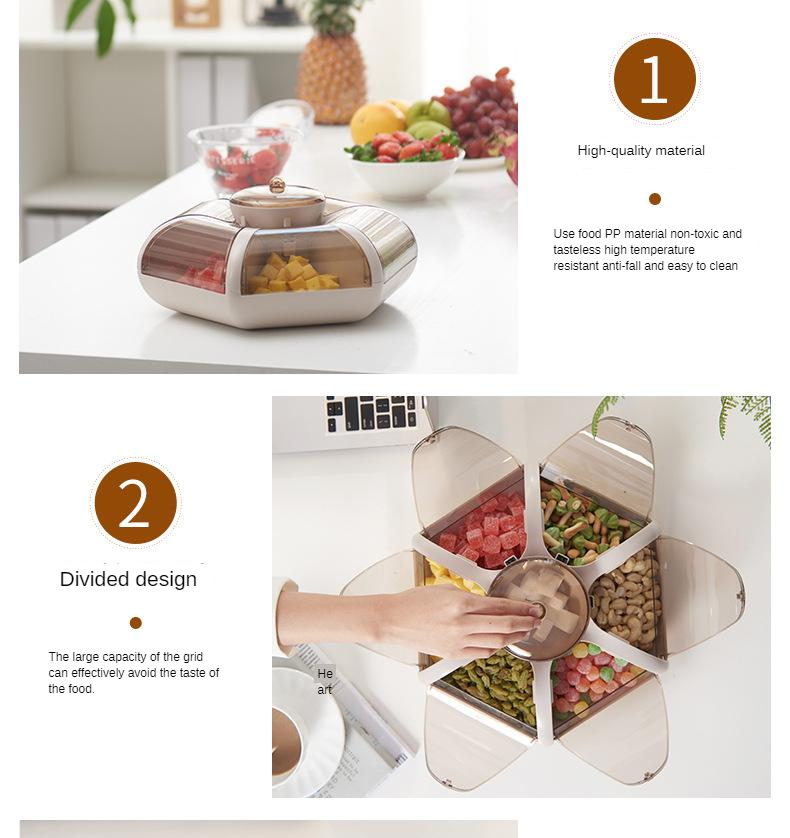 1

High-quality material

Use food PP material non-toxic and tasteless high temperature resistant anti-fall and easy to clean

2

Divided design

The large capacity of the grid can effectively avoid the taste of the food.

He
art